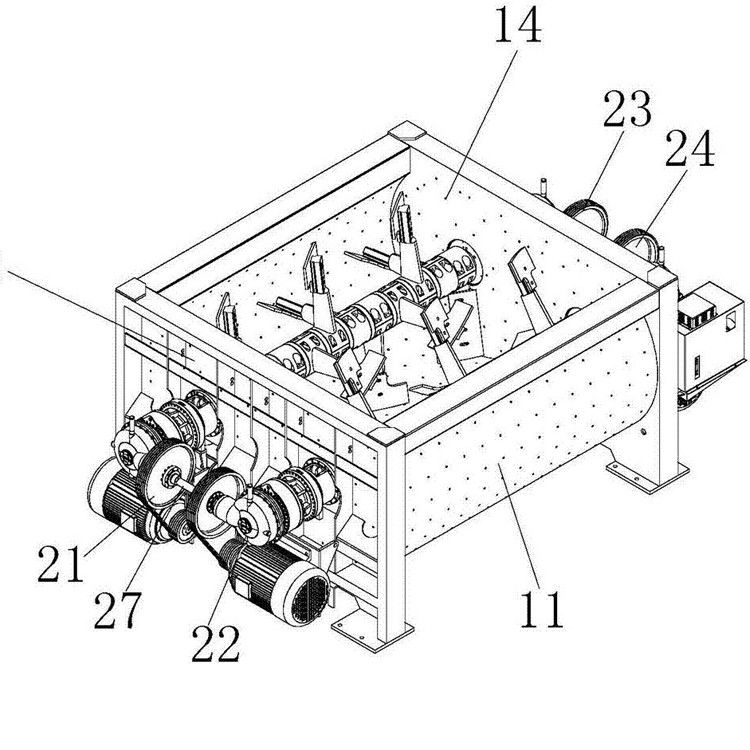 14
23
24
21
27
22
11